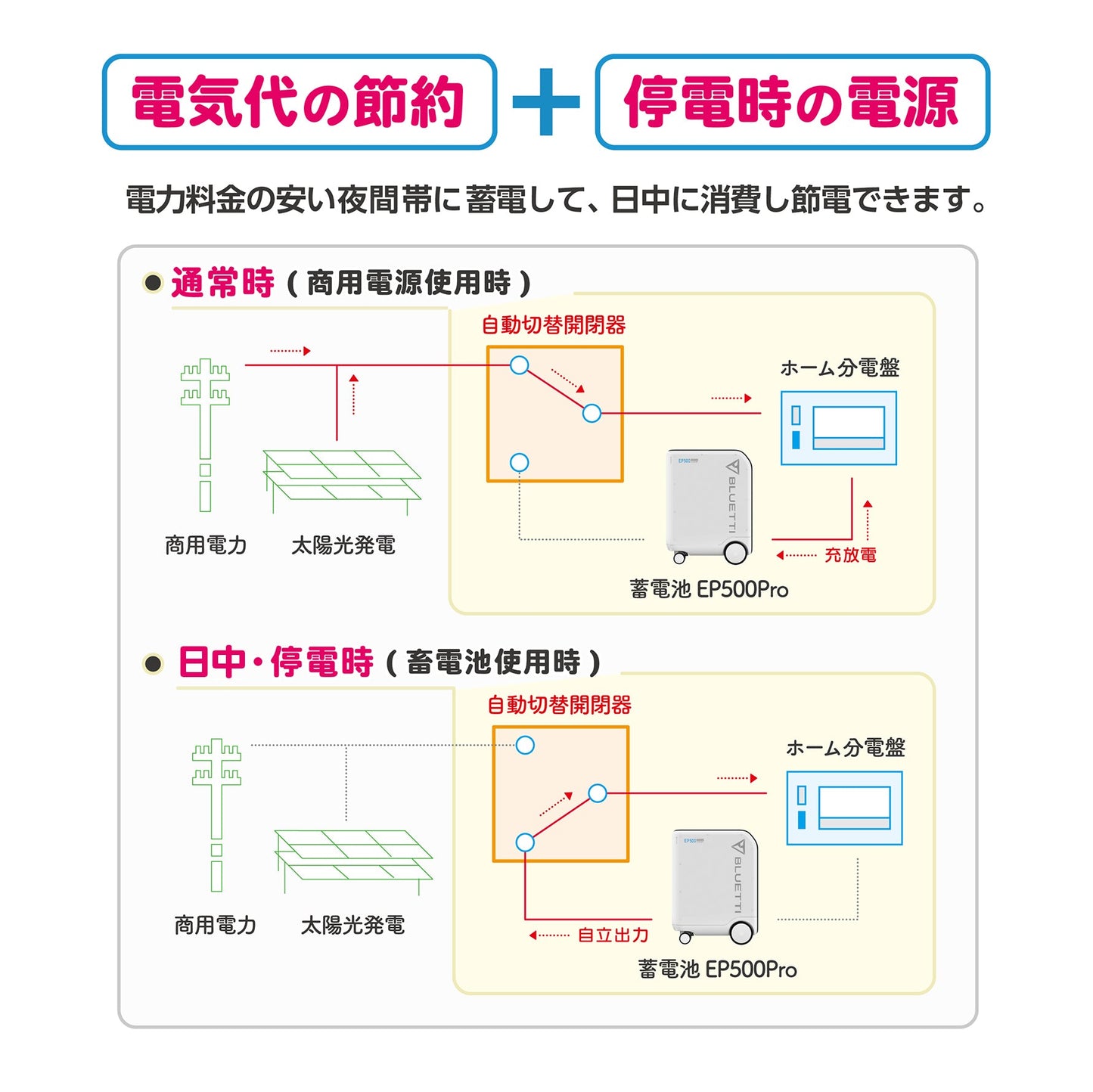 電気代の節約 + 停電時の電源

電力料金の安い夜間帯に蓄電して、日中に消費し節電できます。

● 通常時（商用電源使用時）

自動切替開閉器

ホーム分電盤

EP500

BLUETTI

商用電力　太陽光発電

充放電

蓄電池 EP500Pro

● 日中・停電時（畜電池使用時）

自動切替開閉器

ホーム分電盤

EP500

BLUETTI

商用電力　太陽光発電

自立出力

蓄電池 EP500Pro